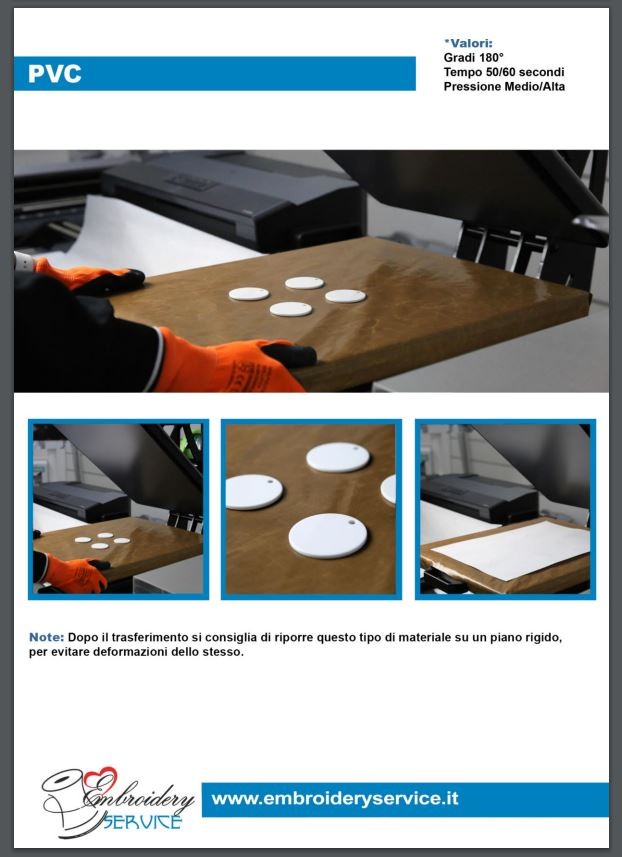 PVC

*Valori:
Gradi 180°
Tempo 50/60 secondi
Pressione Medio/Alta

Note: Dopo il trasferimento si consiglia di riporre questo tipo di materiale su un piano rigido, per evitare deformazioni dello stesso.

Embroidery SERVICE

www.embroideryservice.it